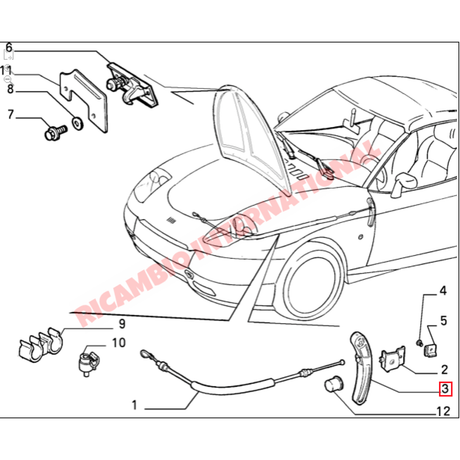 6
11
8
7
RICAMBIO INTERNATIONAL
4
5
9
10
2
3
1
12