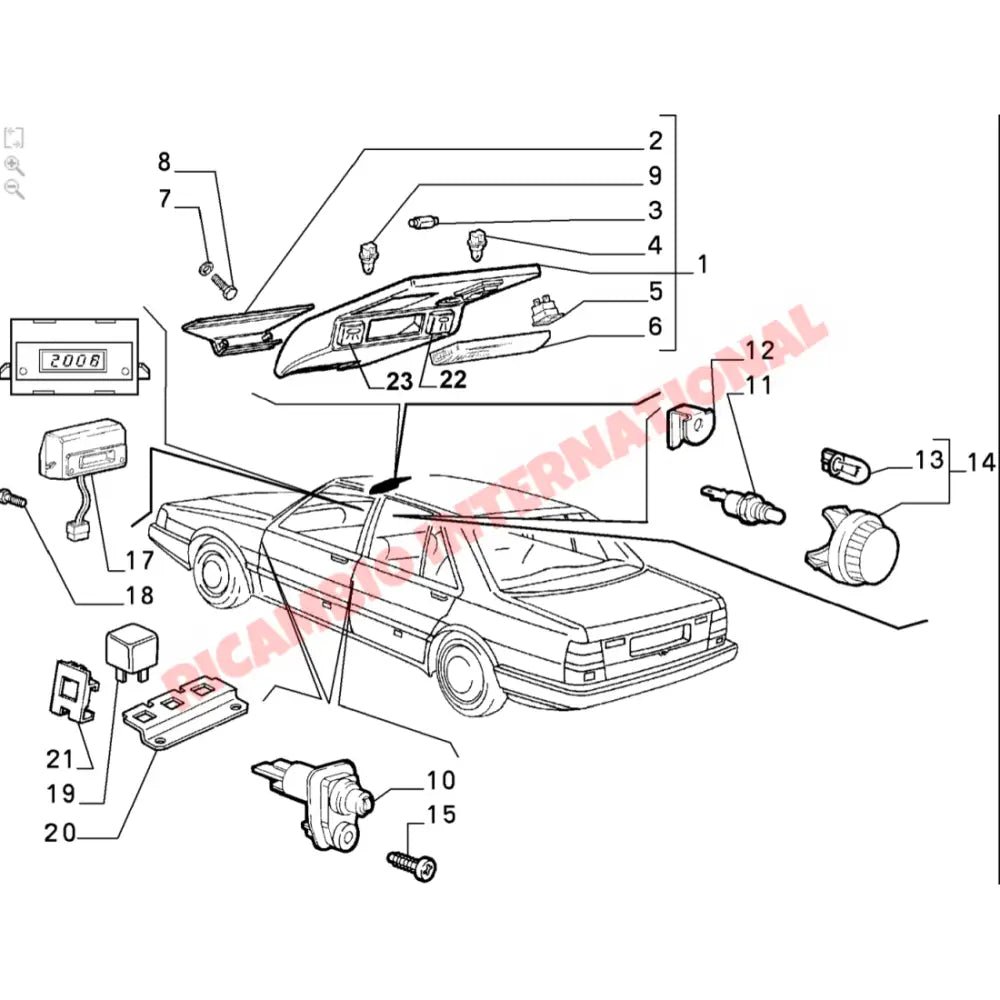 8
7
2
9
3
4
1
5
6
2006
23
22
12
11
13
14
17
18
RICAMBIO INTERNATIONAL
21
19
20
10
15