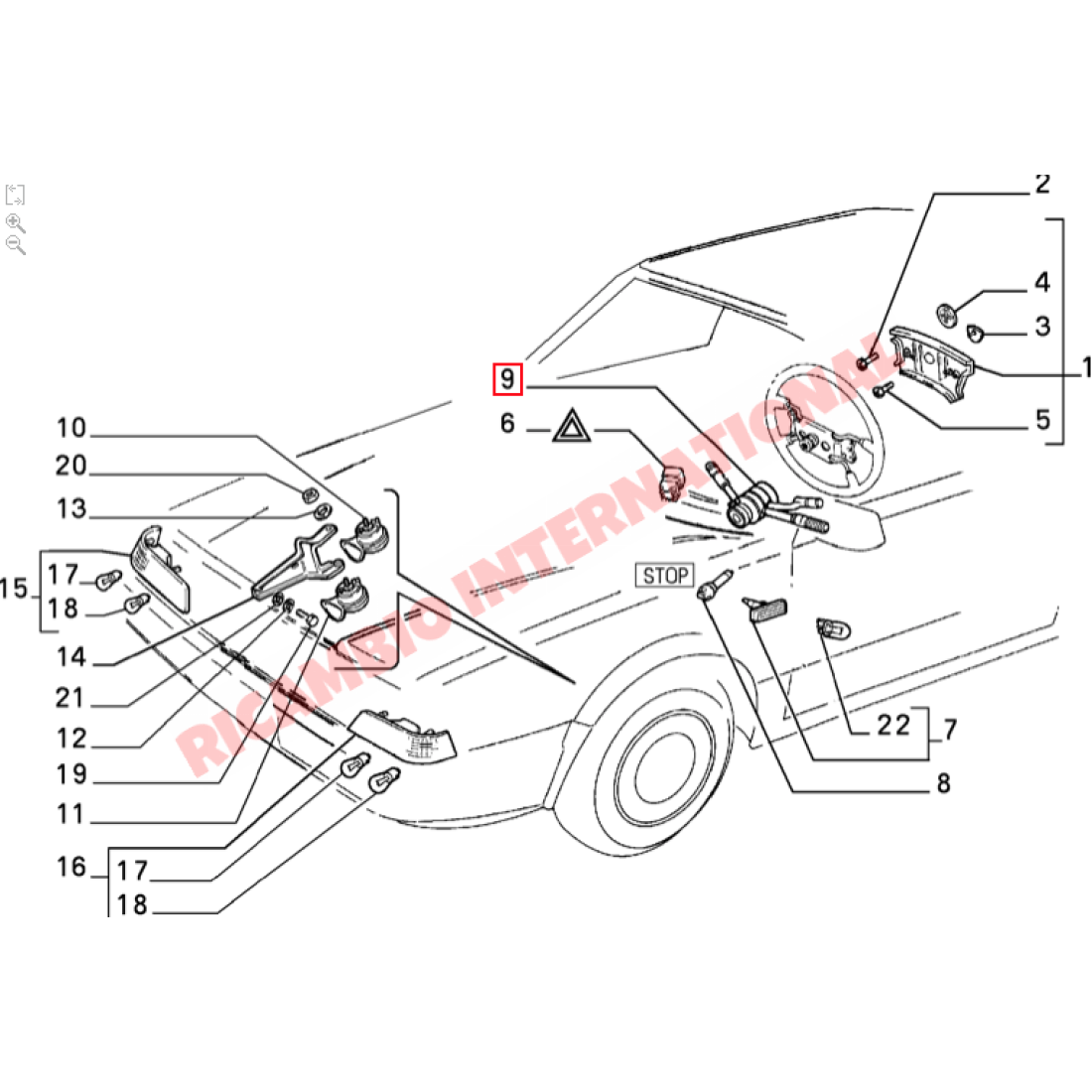 2
4
3
1
5
9
6
10
20
13
15
17
18
14
21
12
19
11
16
17
18
STOP
22
7
8
RICAMBIO INTERNATIONAL