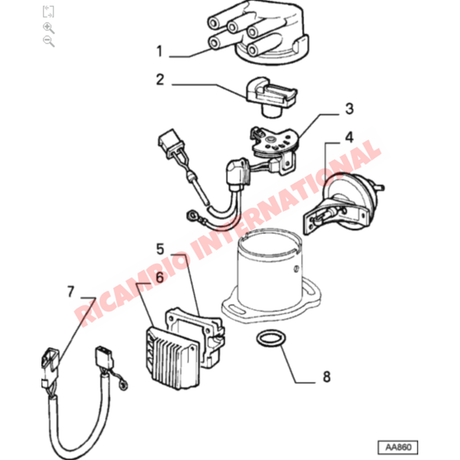 1
2
3
4
RICAMBIO INTERNATIONAL
5
6
7
8
AA860