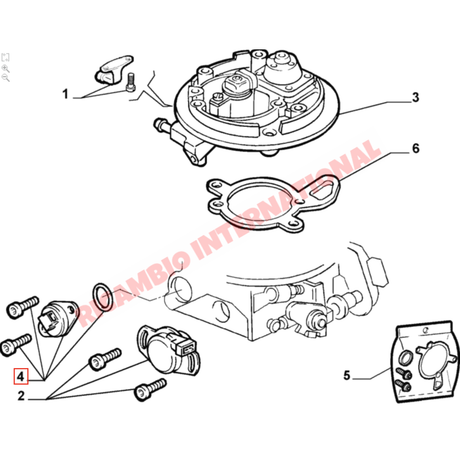 1
3
6
RICAMBIO INTERNATIONAL
4
2
5