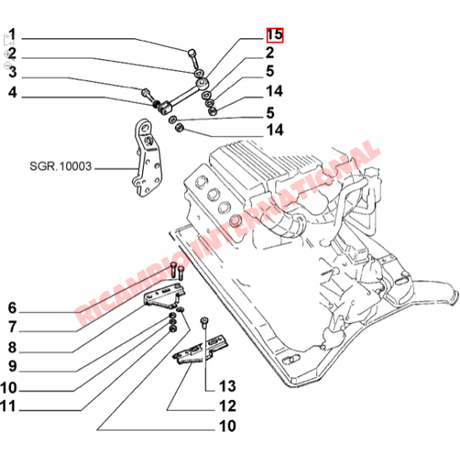 1
2
3
4
15
2
5
14
5
14
SGR.10003
RICAMBIO INTERNATIONAL
6
7
8
9
10
11
13
12
10