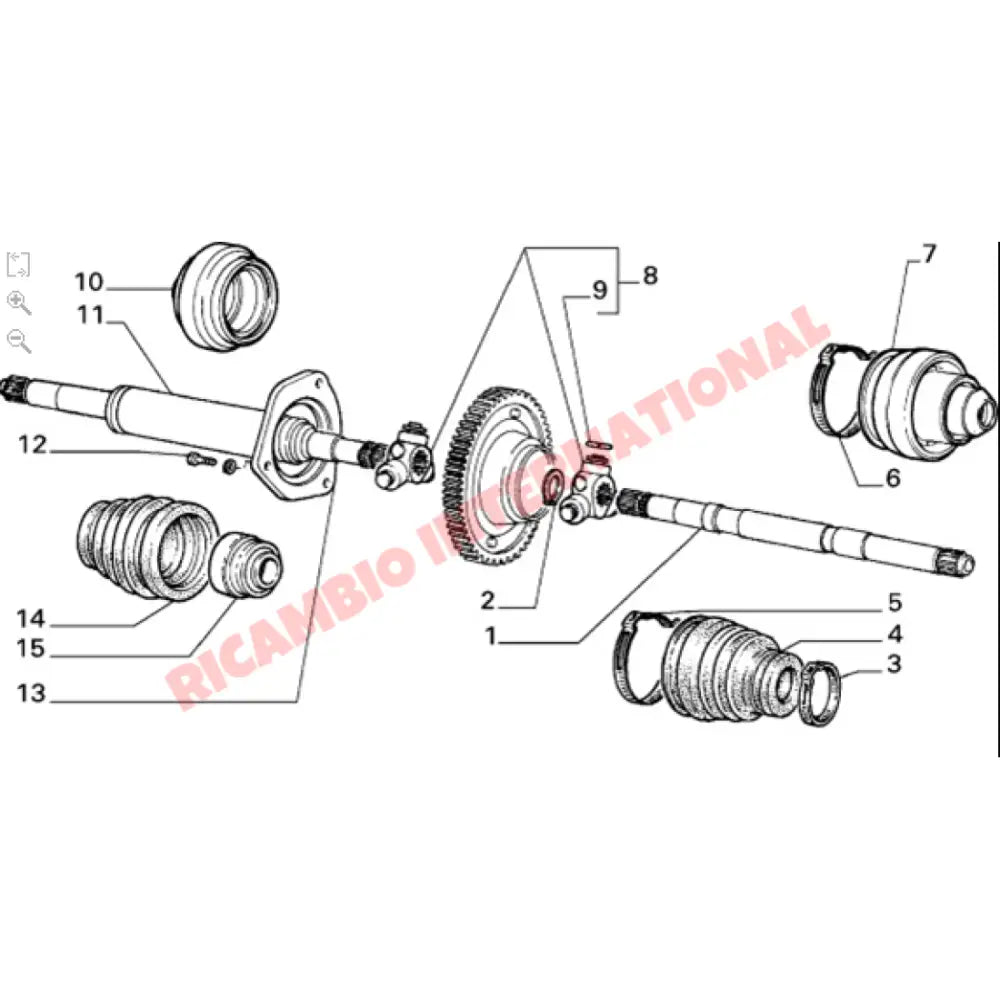 10
11
12
14
15
13
9
8
7
6
2
1
5
4
3
RICAMBIO INTERNATIONAL