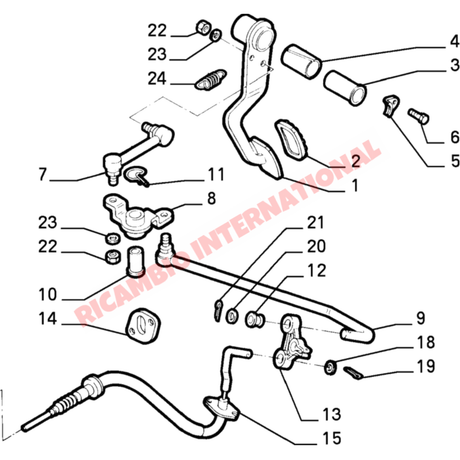 22
23
24
4
3
6
5
2
1
7
11
8
23
22
10
14
21
20
12
9
18
19
13
15
RICAMBIO INTERNATIONAL