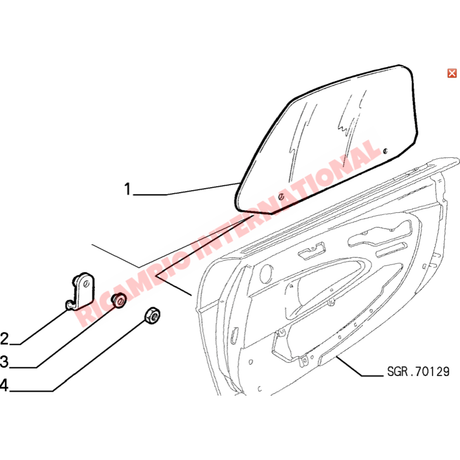 1
RICAMBIO INTERNATIONAL
2
3
4
SGR.70129