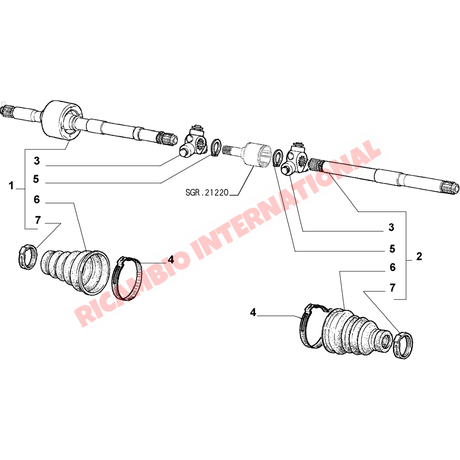 3
5
1
6
7
4
SGR.21220
RICAMBIO INTERNATIONAL
3
5
2
6
7
4