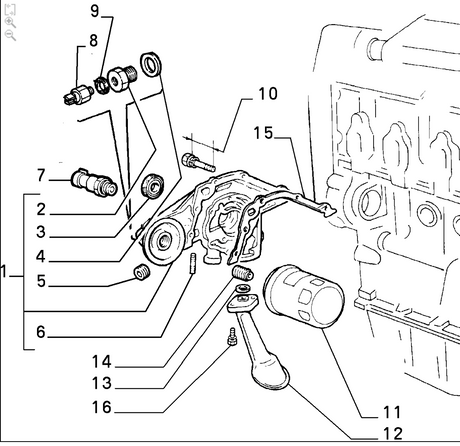 9
8
10
15
7
2
3
4
1
5
6
14
13
16
11
12