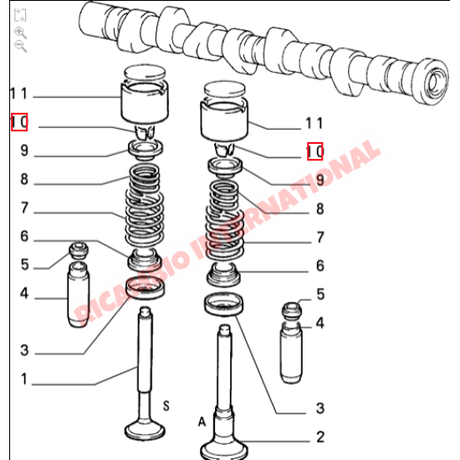 11
10
9
8
7
6
5
4
3
1
S
11
10
9
8
7
6
5
4
3
A
2
RICAMBIO INTERNATIONAL