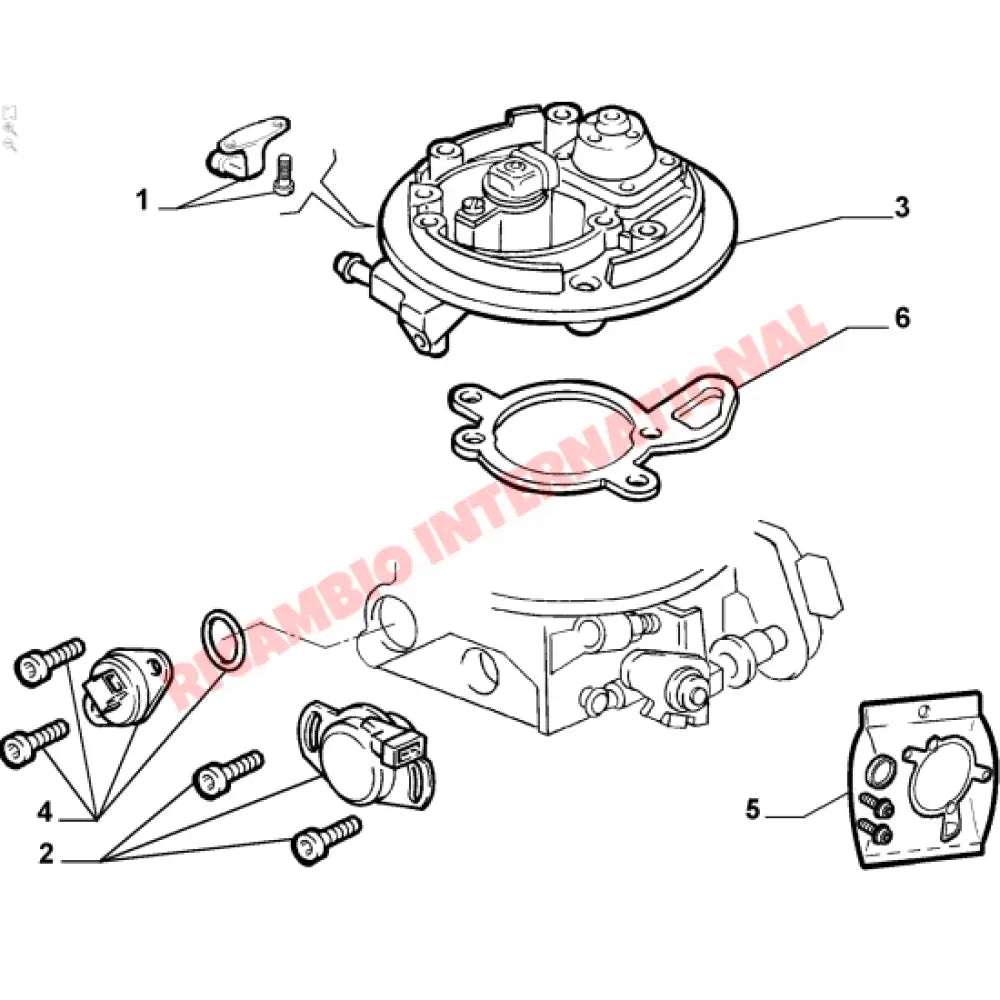 1
3
6
RICAMBIO INTERNATIONAL
4
2
5