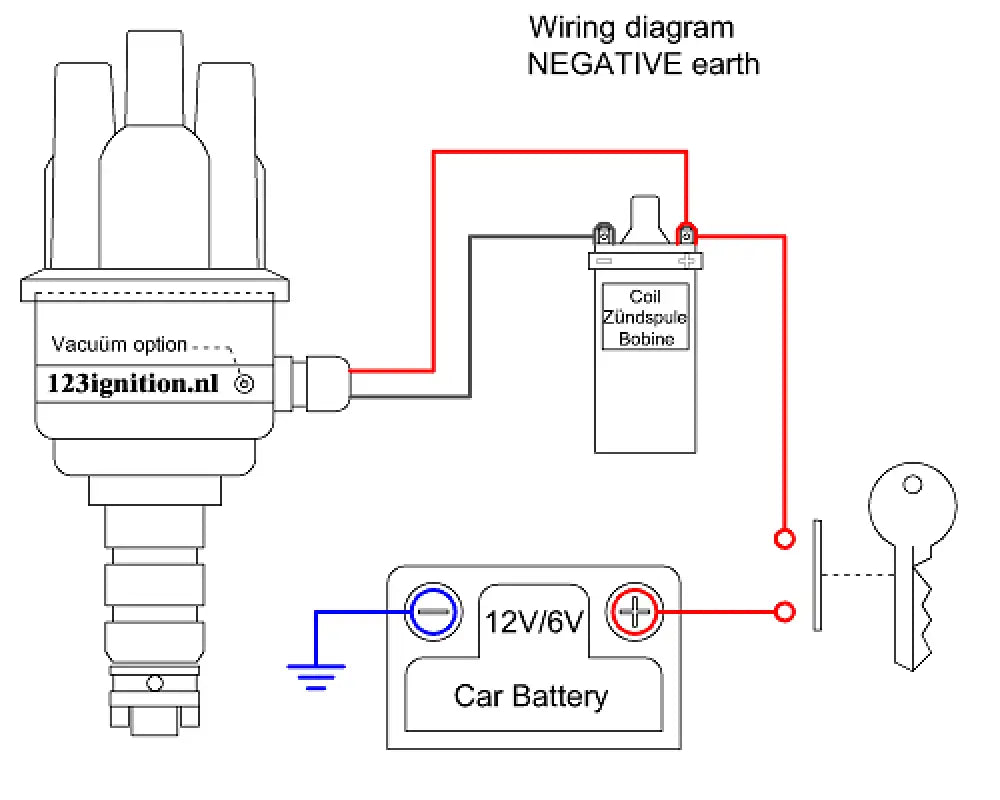 Wiring diagram
NEGATIVE earth

Vacuüm option

123ignition.nl

Coil
Zündspule
Bobine

12V/6V

Car Battery