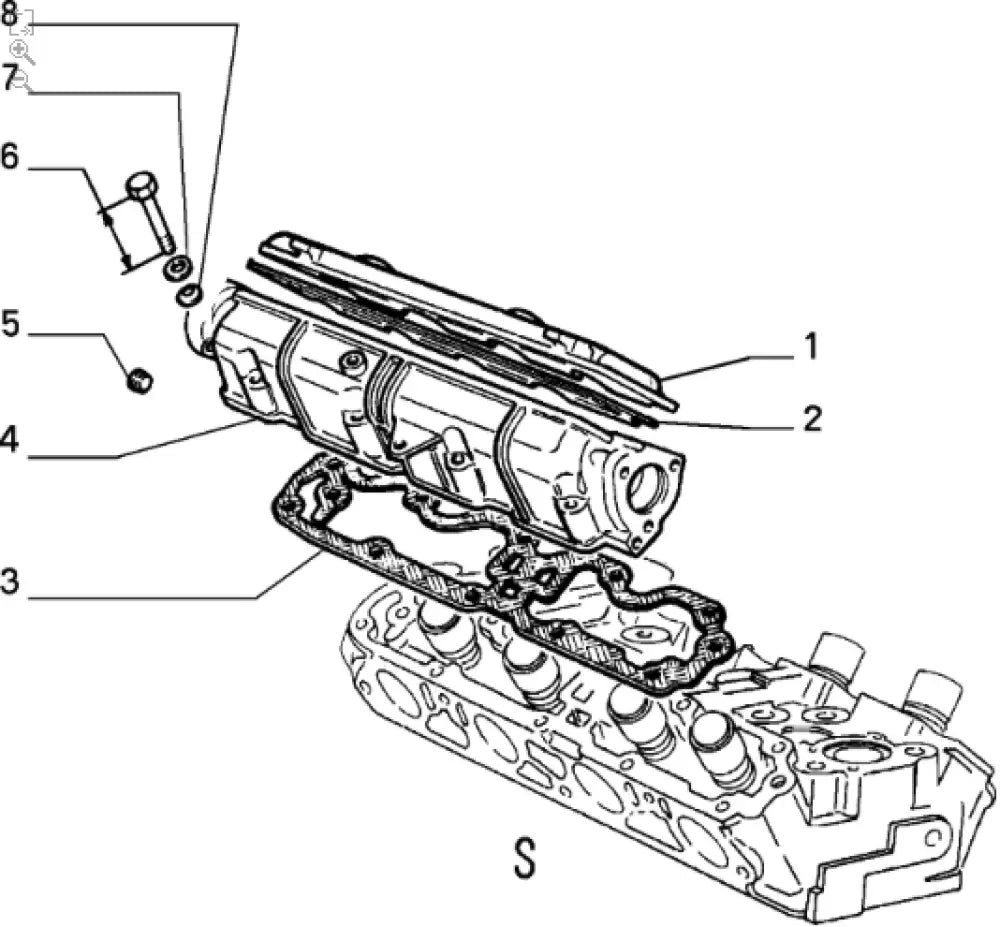 8
7
6
5
4
3
1
2
S