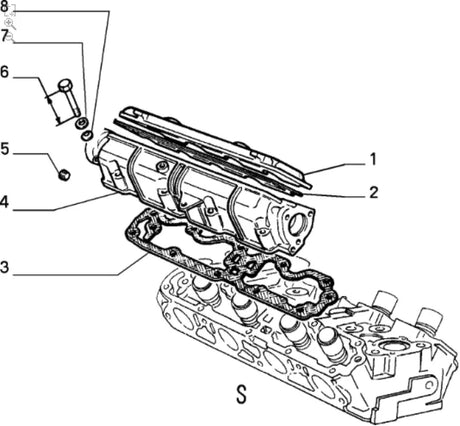 8
7
6
5
4
3
1
2
S