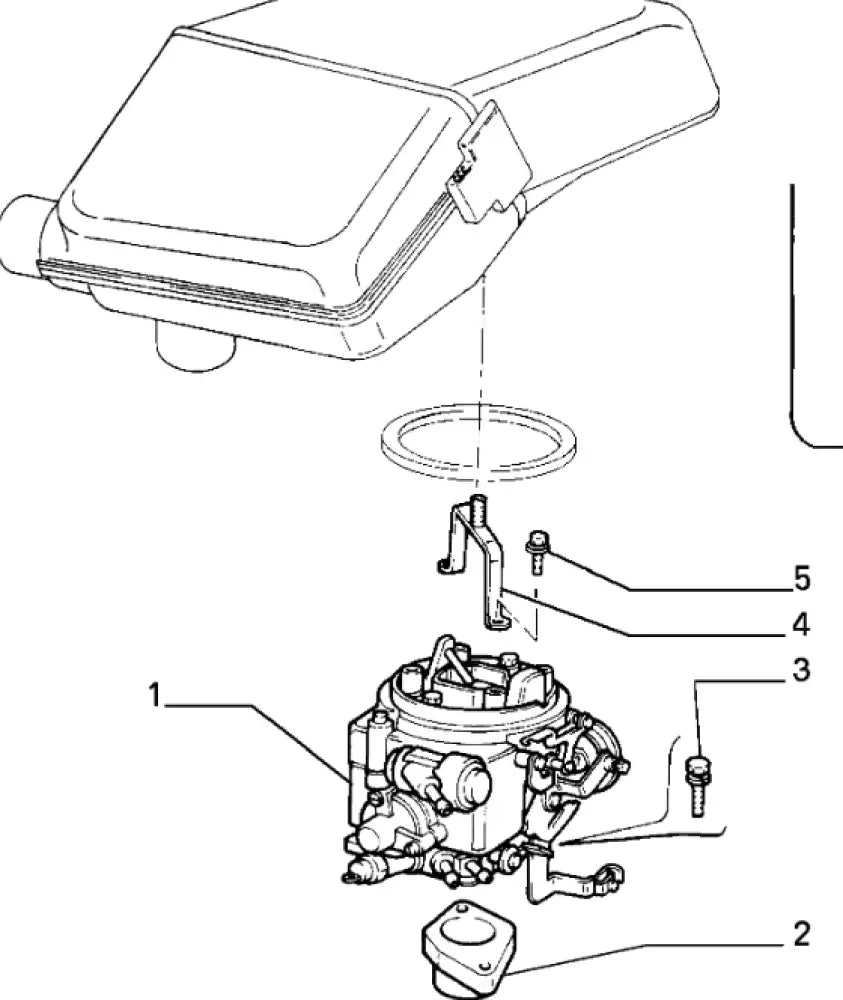 5
4
3
1
2