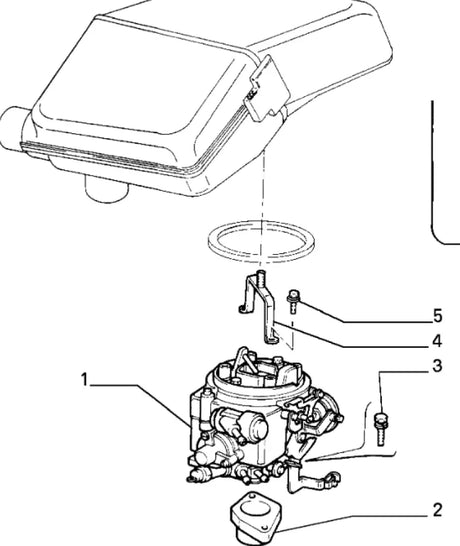 5
4
3
1
2