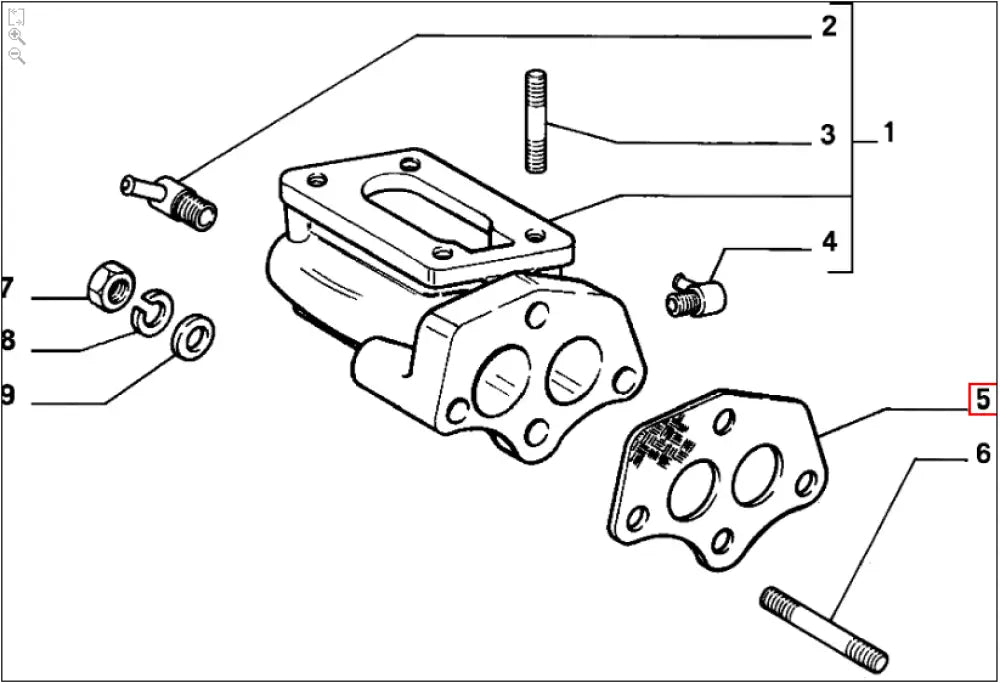 2
3
1
4
7
8
9
5
6