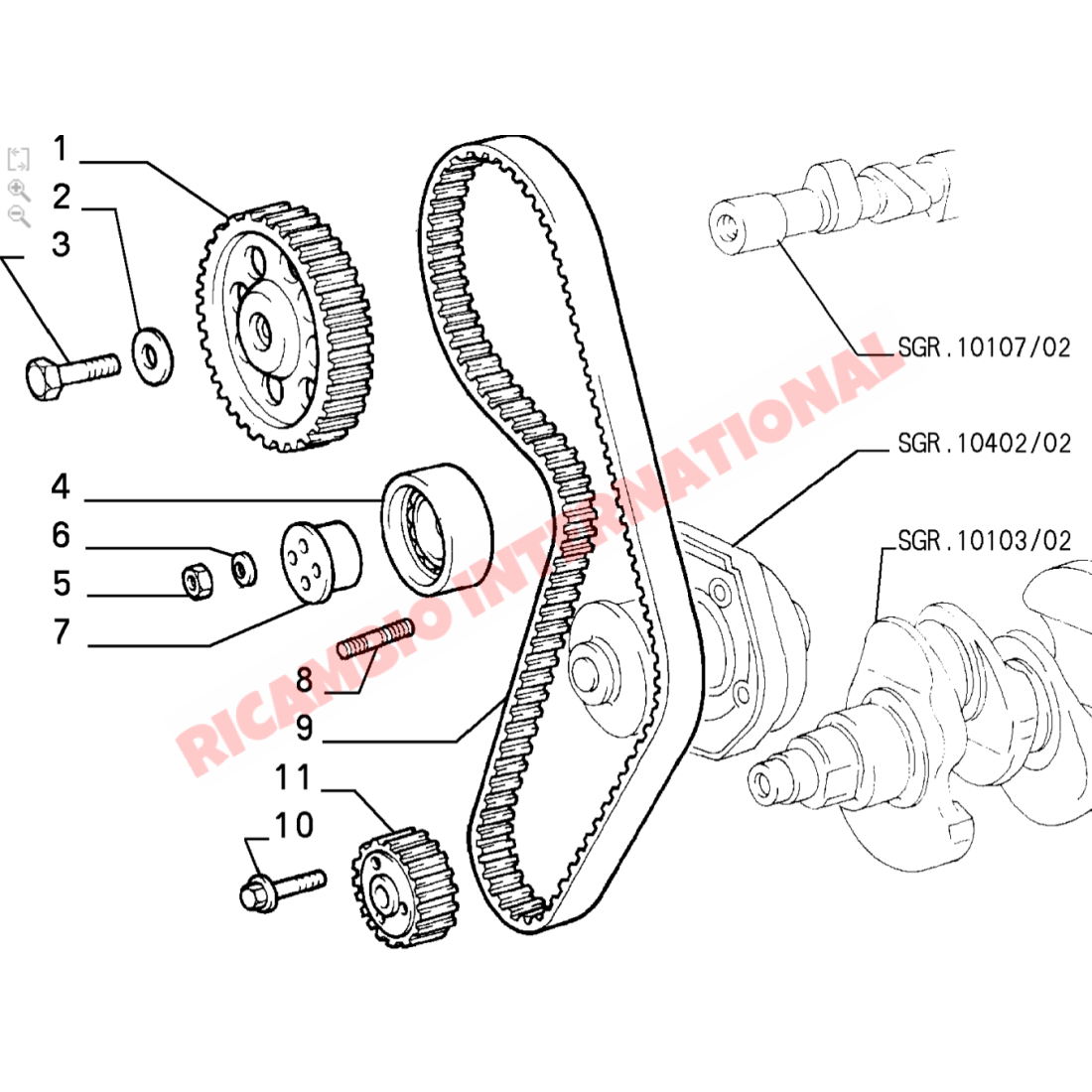 1
2
3
4
6
5
7
8
9
11
10
SGR.10107/02
SGR.10402/02
SGR.10103/02
RICAMBIO INTERNATIONAL