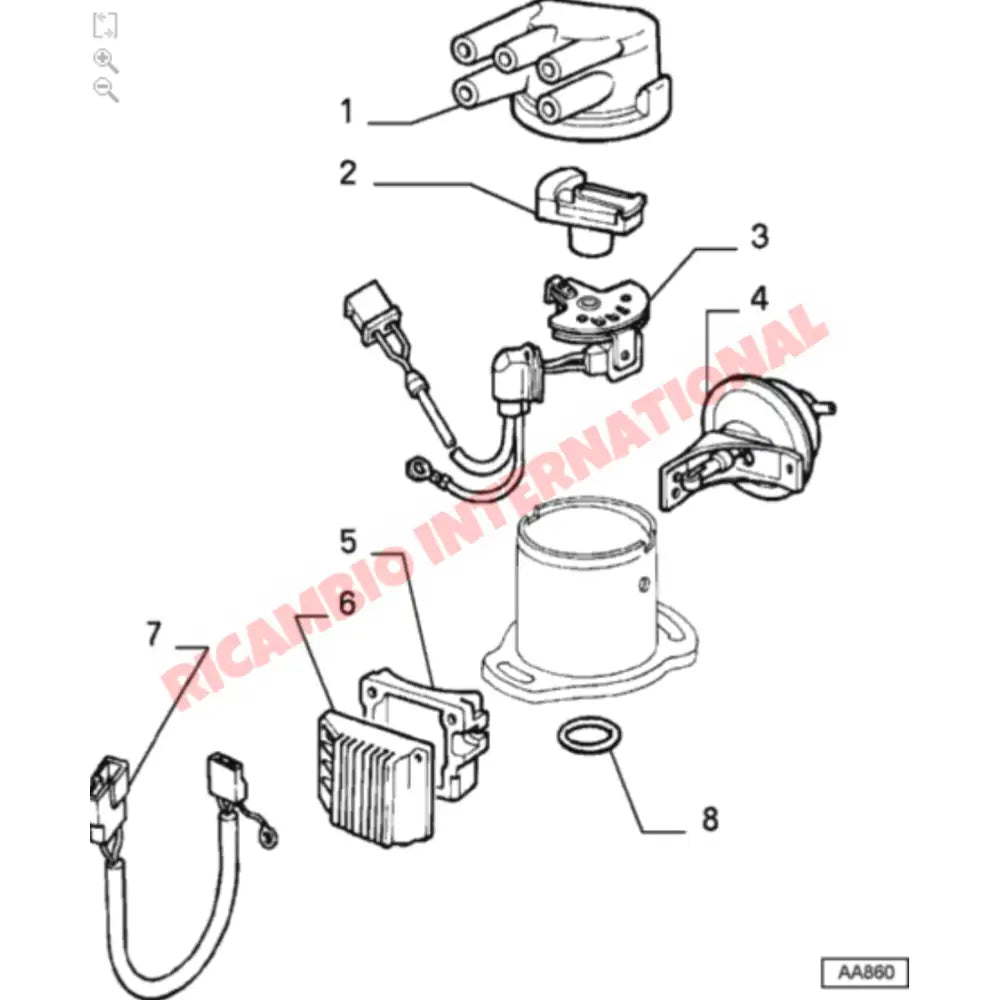 1

2

3

4

RICAMBIO INTERNATIONAL

5

6

7

8

AA860