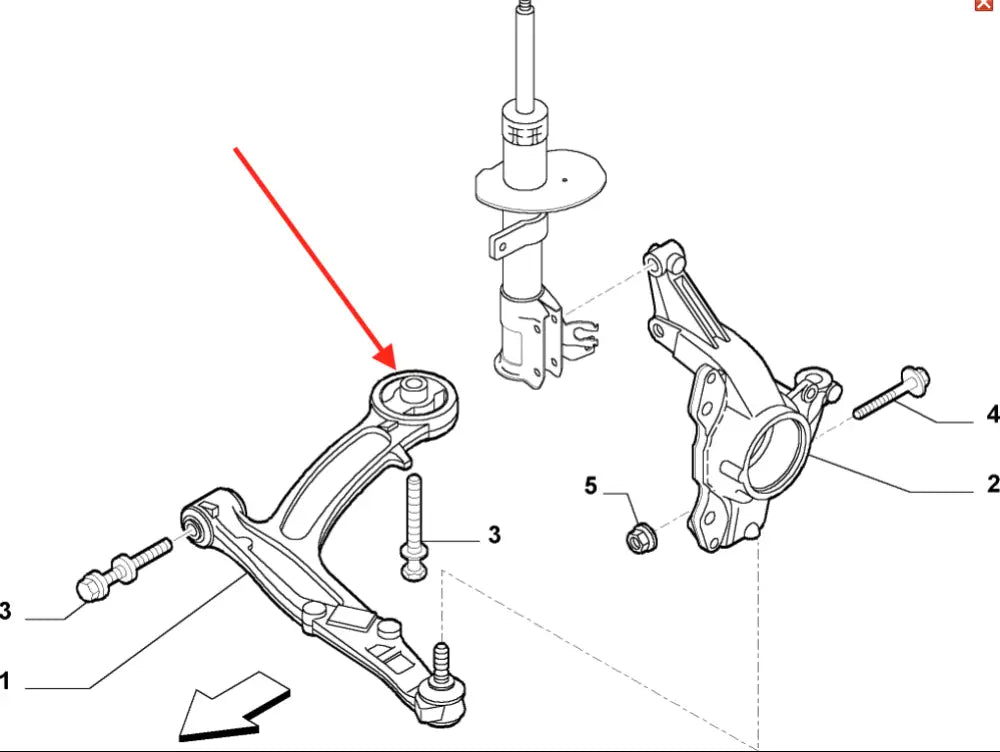 4
5
2
3
3
1