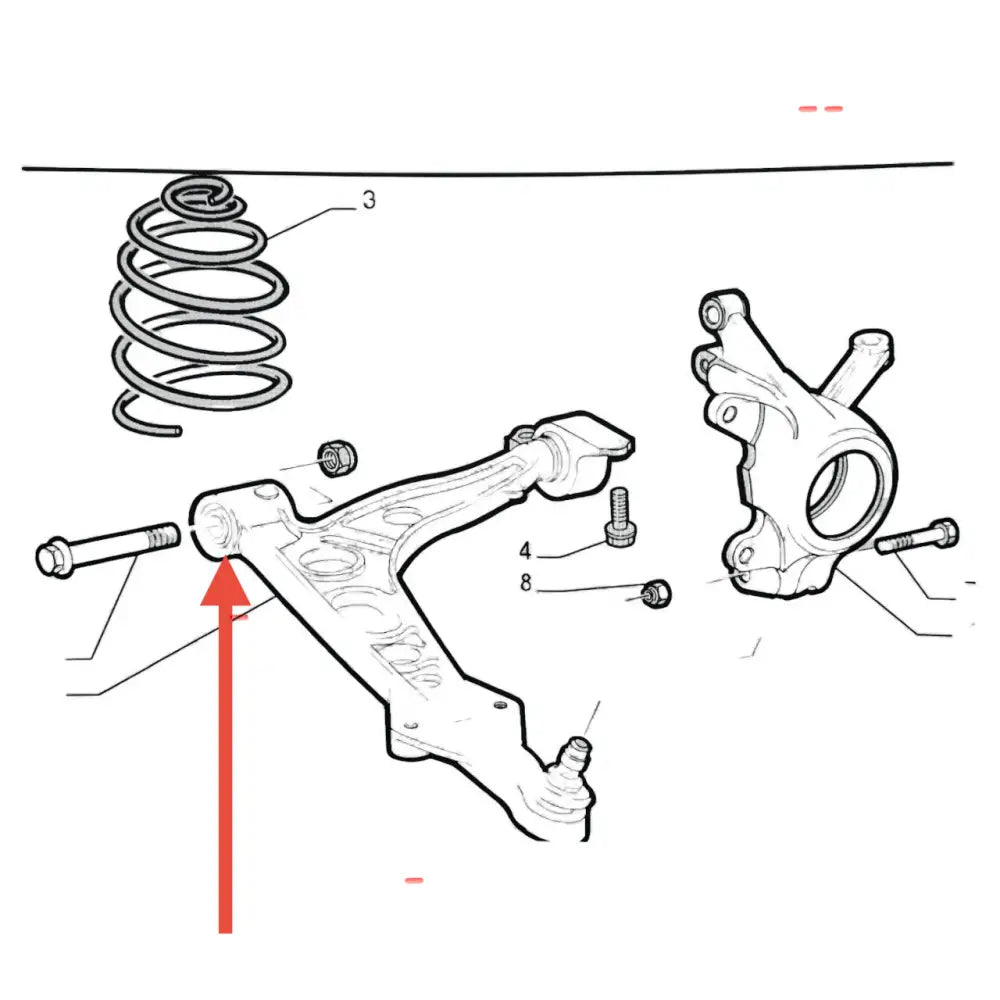 3

4

8