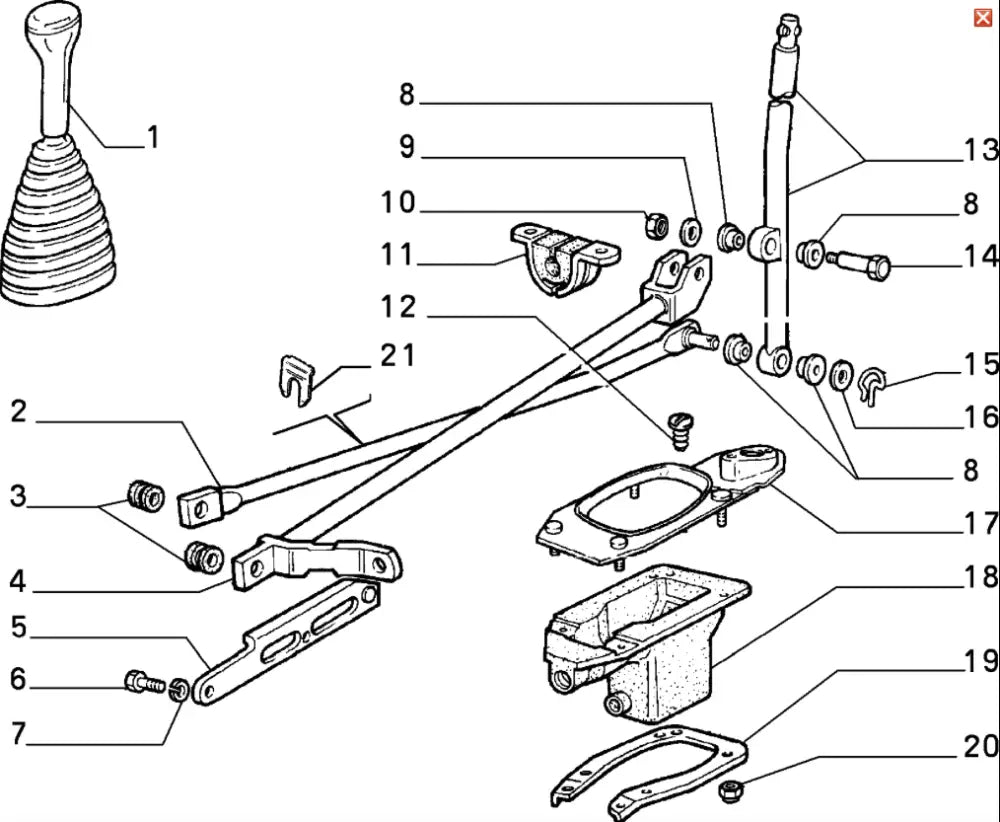 1
8
9
10
11
12
21
2
3
4
5
6
7
13
8
14
15
16
8
17
18
19
20