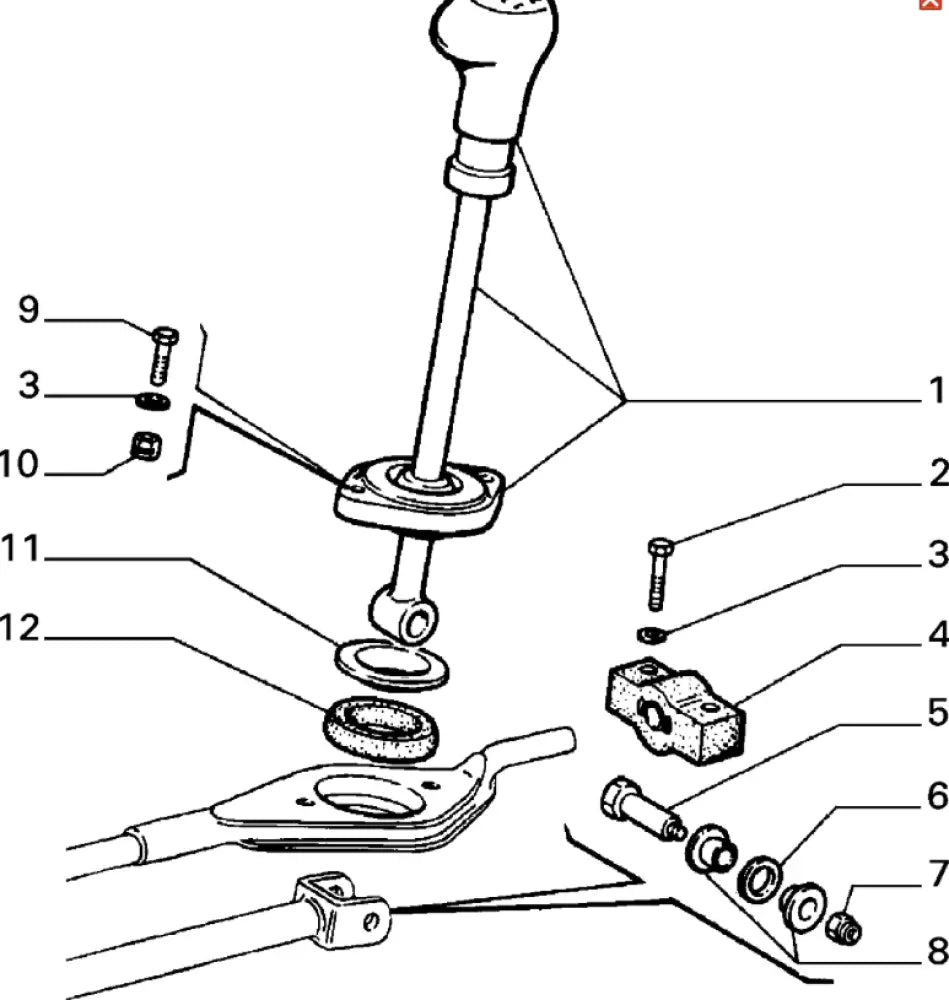 9
3
10
11
12
1
2
3
4
5
6
7
8