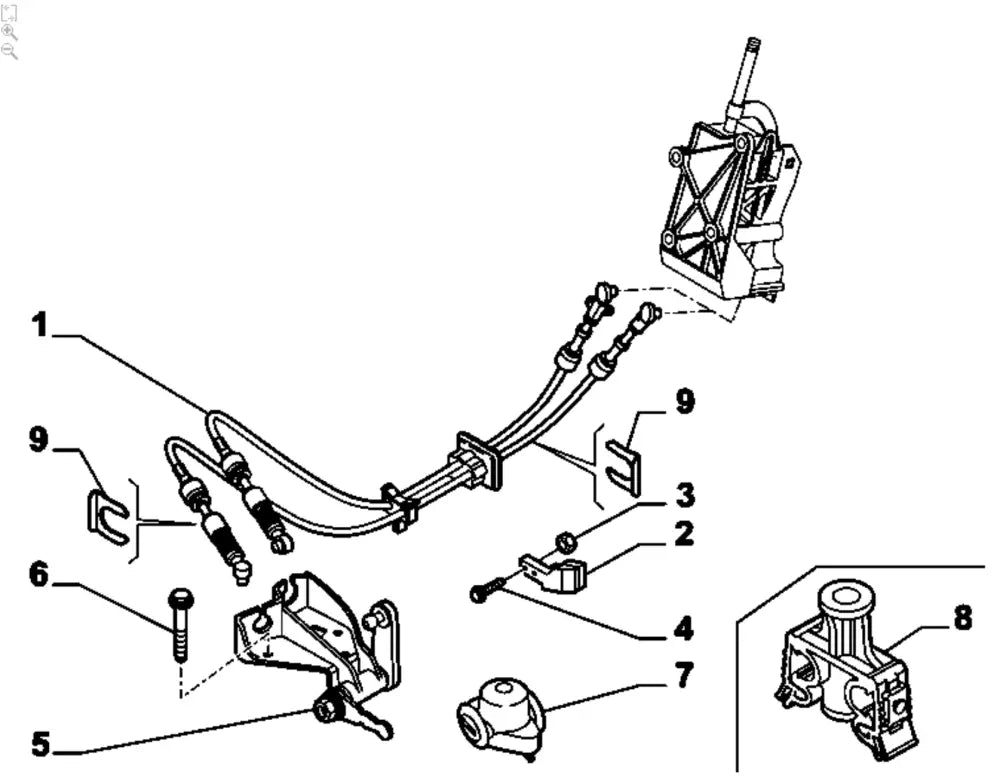 1
9
9
3
2
6
4
8
7
5