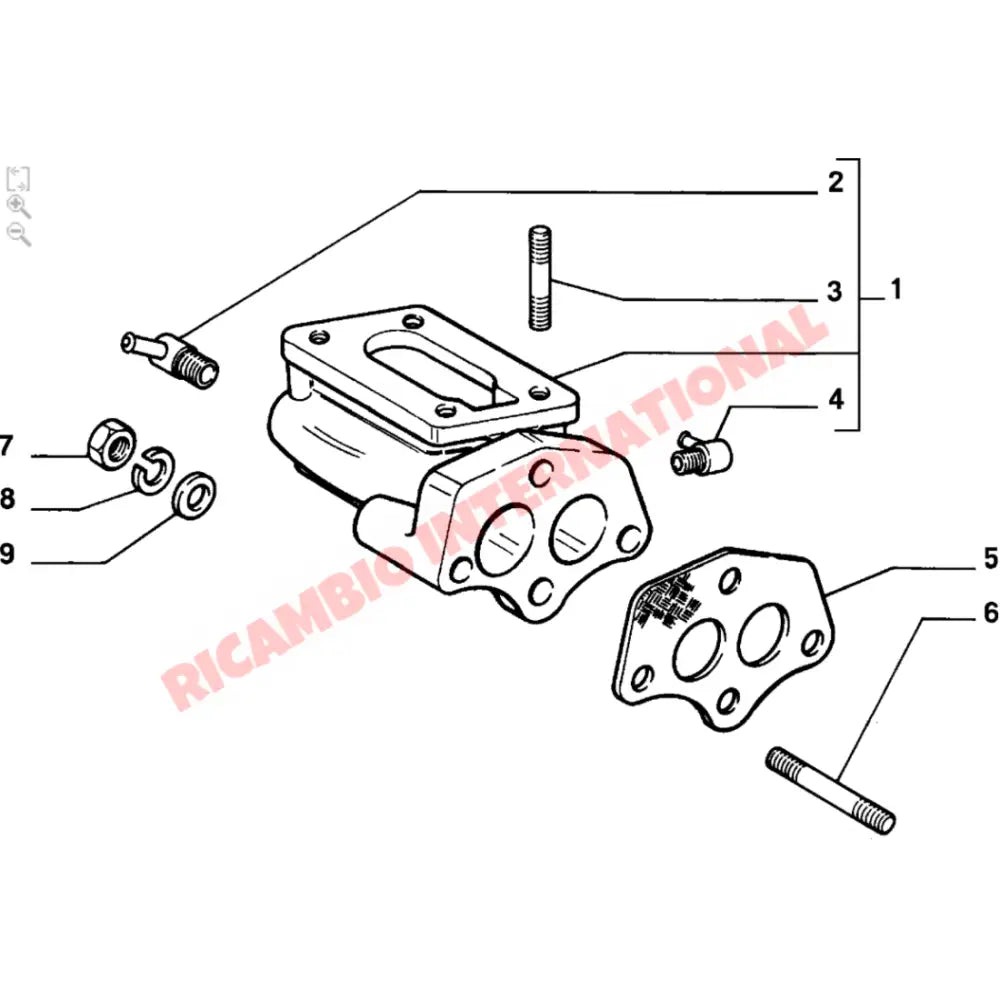 2
3
1
4
7
8
9
5
6
RICAMBIO INTERNATIONAL