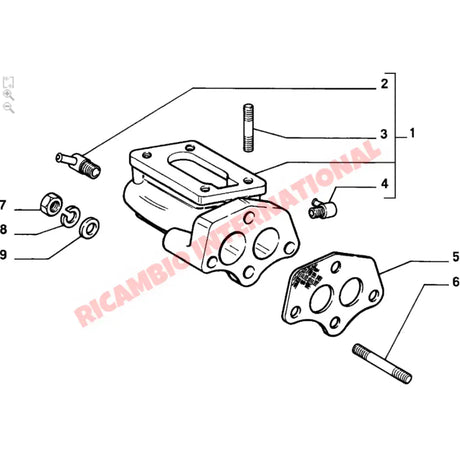 2
3
1
4
7
8
9
5
6
RICAMBIO INTERNATIONAL