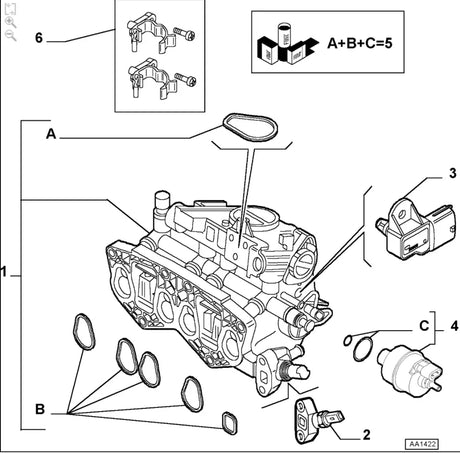 6

A+B+C=5

A

3

1

C

4

B

2

AA1422