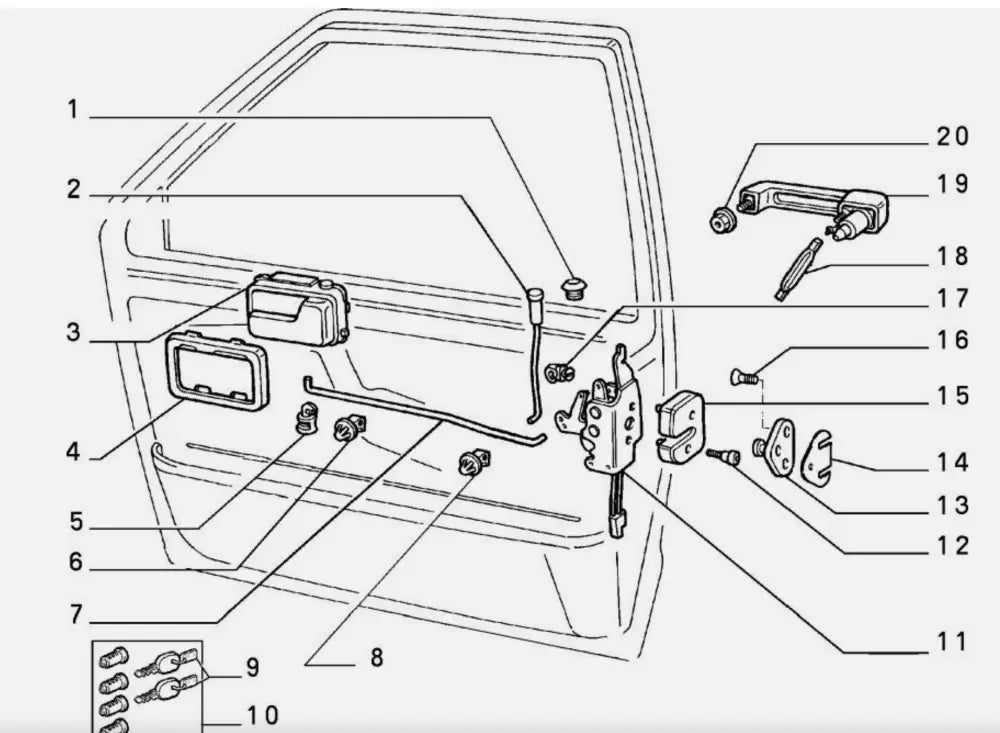 1
2
3
4
5
6
7
8
9
10
20
19
18
17
16
15
14
13
12
11