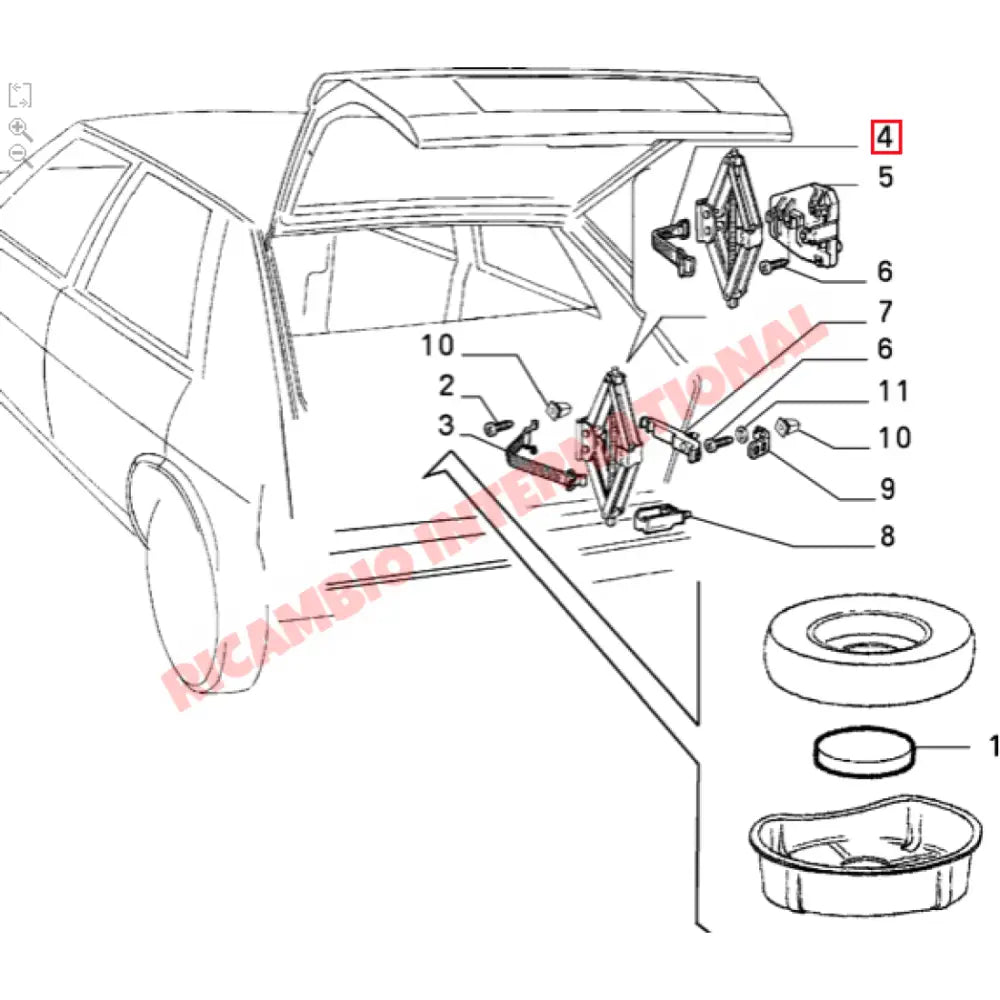 4
5
6
7
6
11
10
9
8
10
2
3
1

RICAMBIO INTERNATIONAL