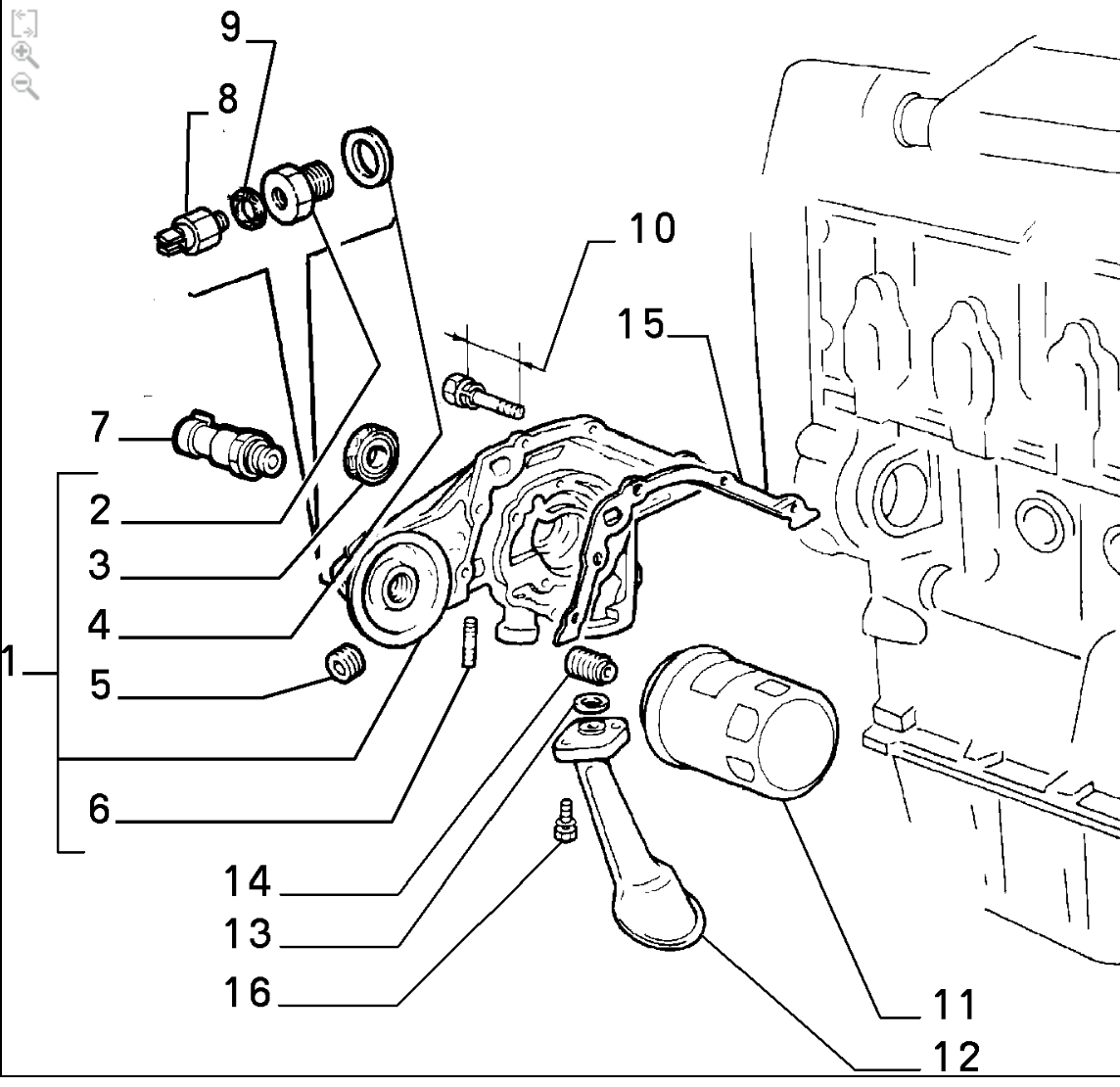 9
8
10
15
7
2
3
4
1
5
6
14
13
16
11
12