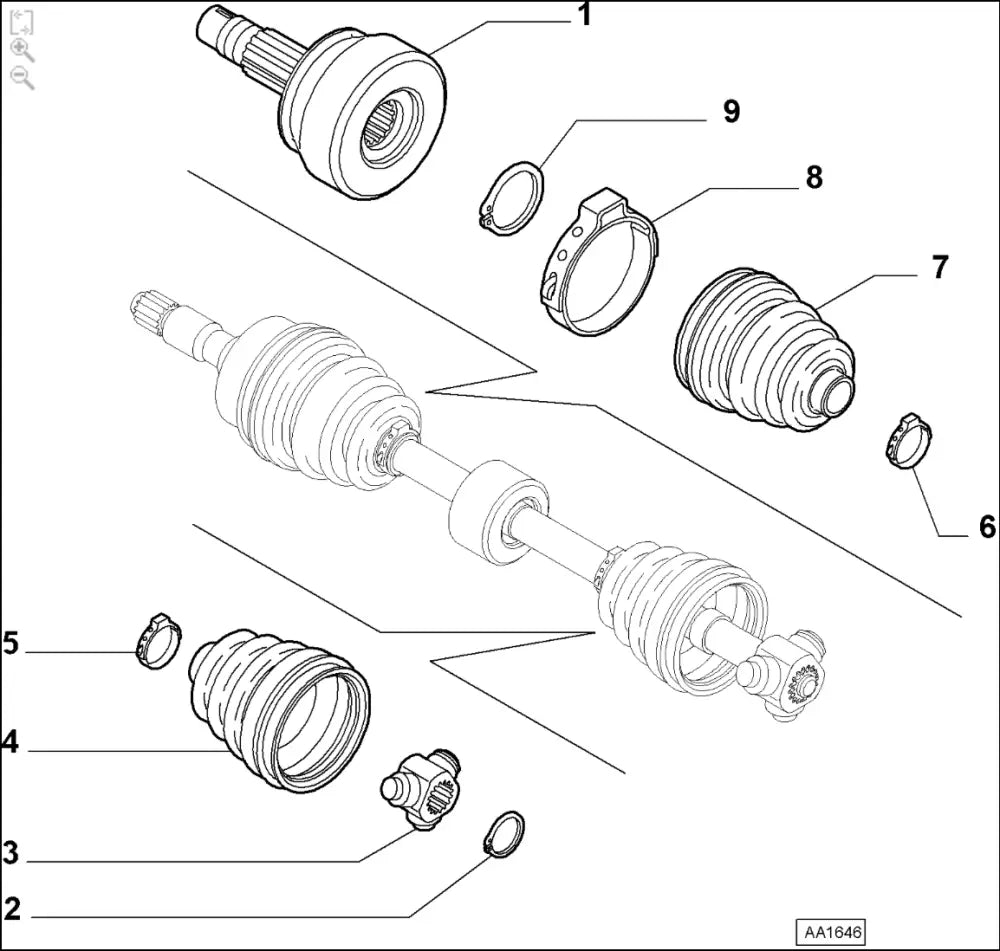 1
9
8
7
6
5
4
3
2
AA1646