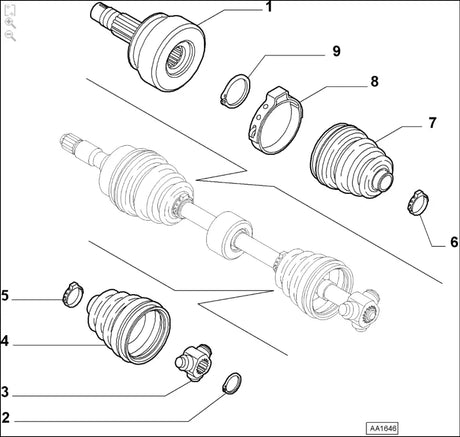 1
9
8
7
6
5
4
3
2
AA1646