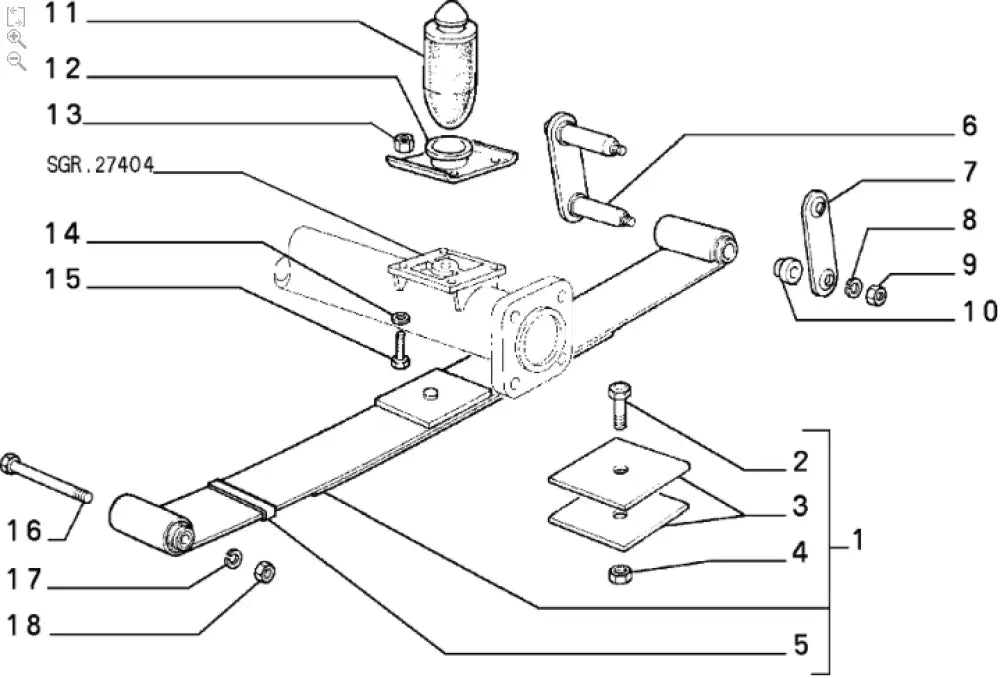 11
12
13
SGR.27404
14
15
16
17
18
6
7
8
9
10
2
3
4
1
5