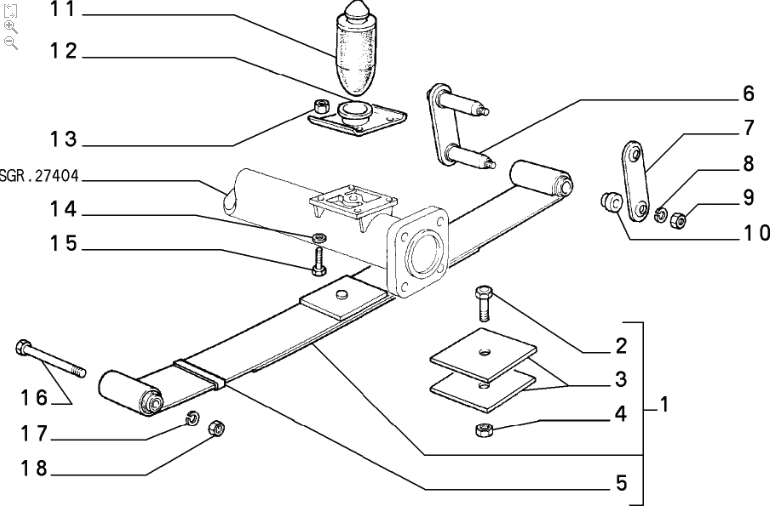 11
12
13
SGR.27404
14
15
16
17
18
6
7
8
9
10
2
3
4
1
5