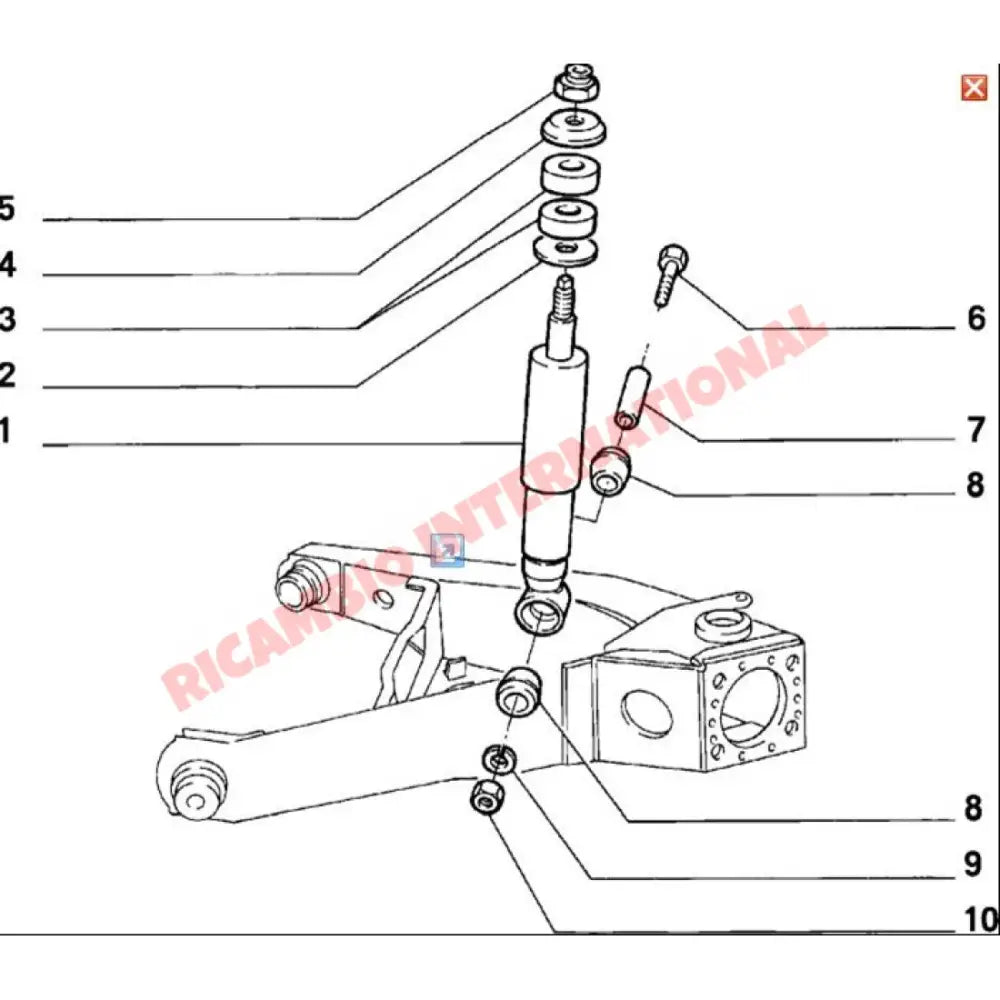 5
4
3
2
1
6
7
8
8
9
10
RICAMBIO INTERNATIONAL