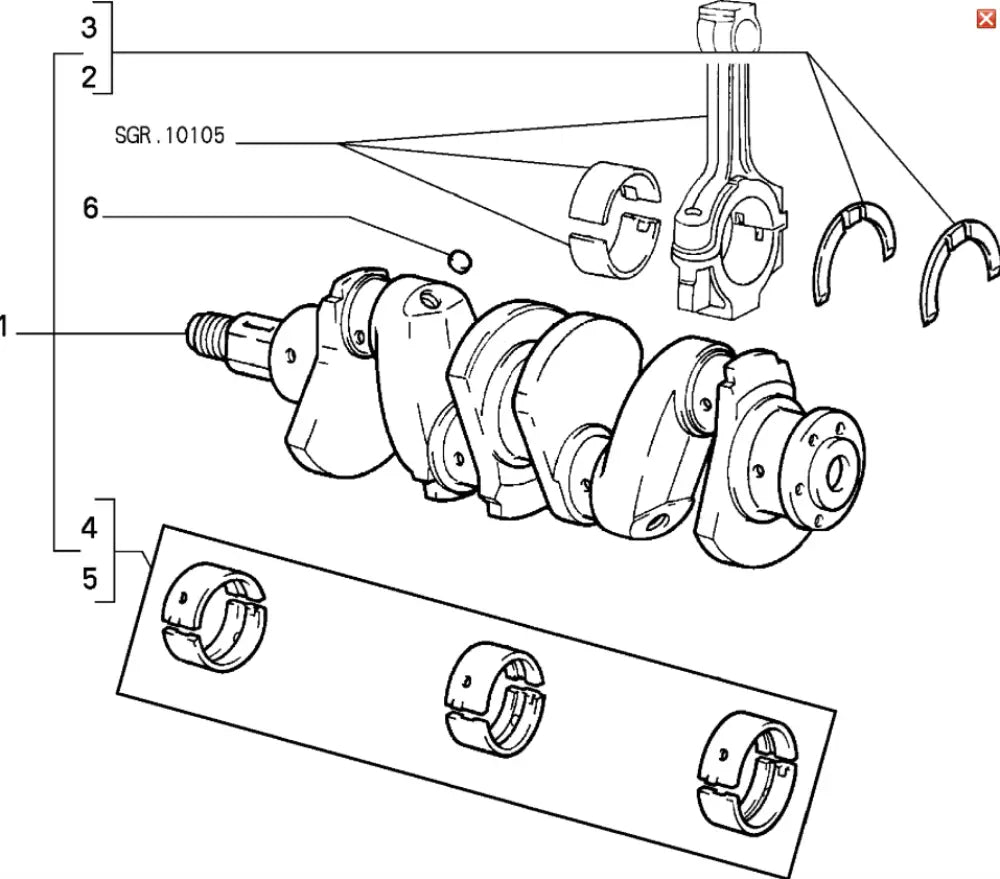 3
2
SGR.10105
6
1
4
5