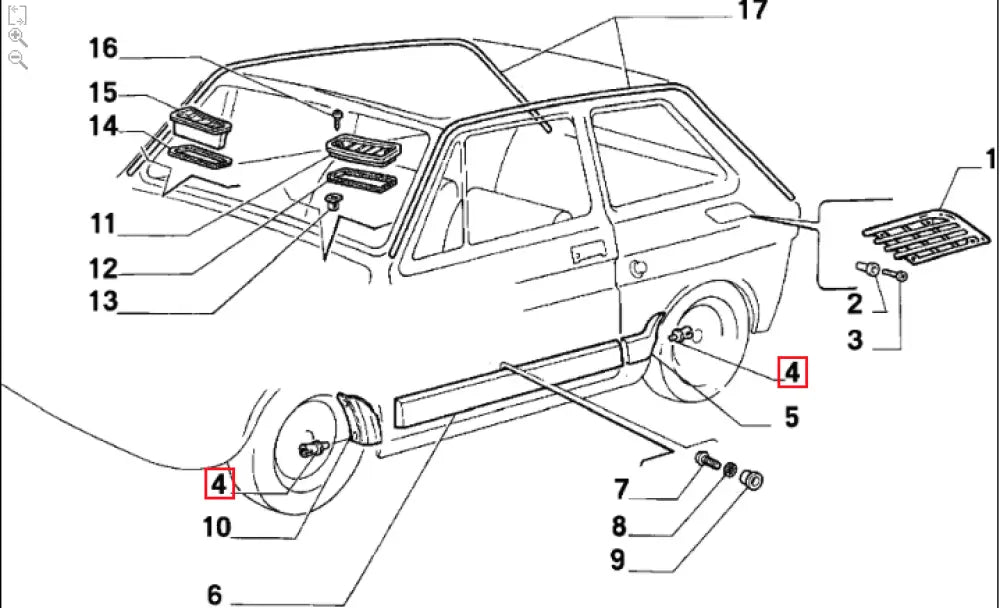 17
16
15
14
11
12
13
1
2
3
4
5
4
10
6
7
8
9