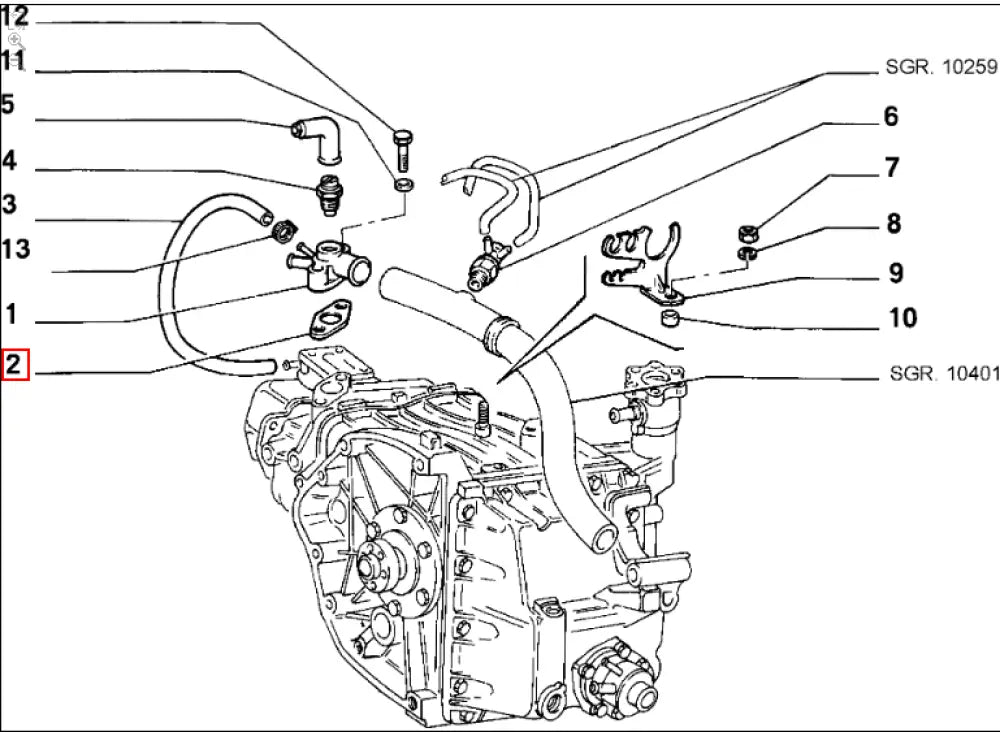 12
11
5
4
3
13
1
2
SGR. 10259
6
7
8
9
10
SGR. 10401